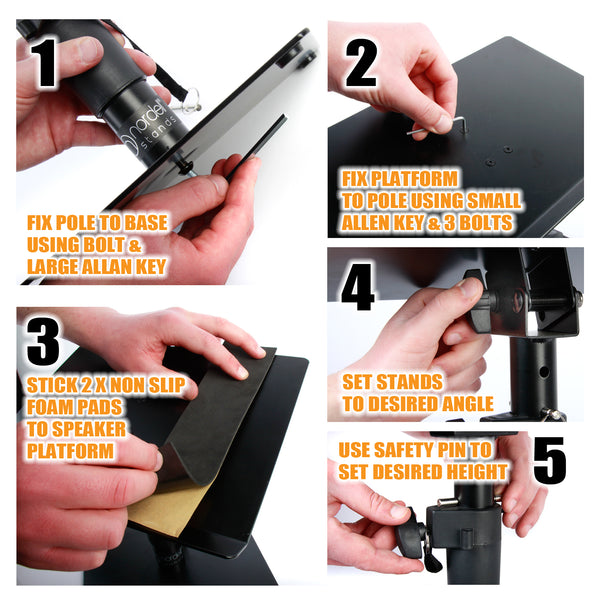 1

nordell stands

FIX POLE TO BASE USING BOLT & LARGE ALLAN KEY

2

FIX PLATFORM TO POLE USING SMALL ALLEN KEY & 3 BOLTS

3

STICK 2 X NON SLIP FOAM PADS TO SPEAKER PLATFORM

4

SET STANDS TO DESIRED ANGLE

USE SAFETY PIN TO SET DESIRED HEIGHT

5